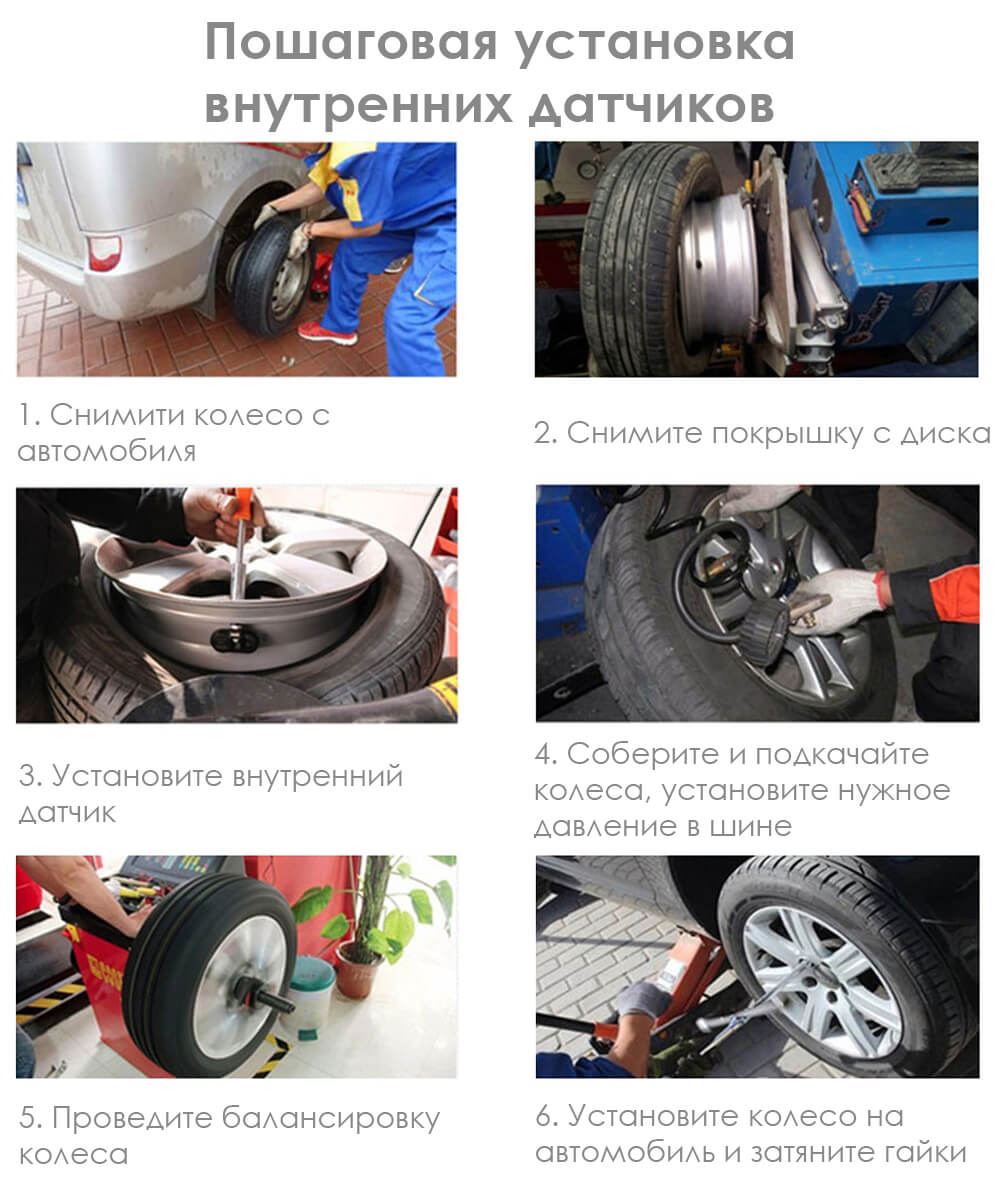 Пошаговая установка внутренних датчиков

1. Снимити колесо с автомобиля

2. Снимите покрышку с диска

3. Установите внутренний датчик

4. Соберите и подкачайте колеса, установите нужное давление в шине

5. Проведите балансировку колеса

6. Установите колесо на автомобиль и затяните гайки